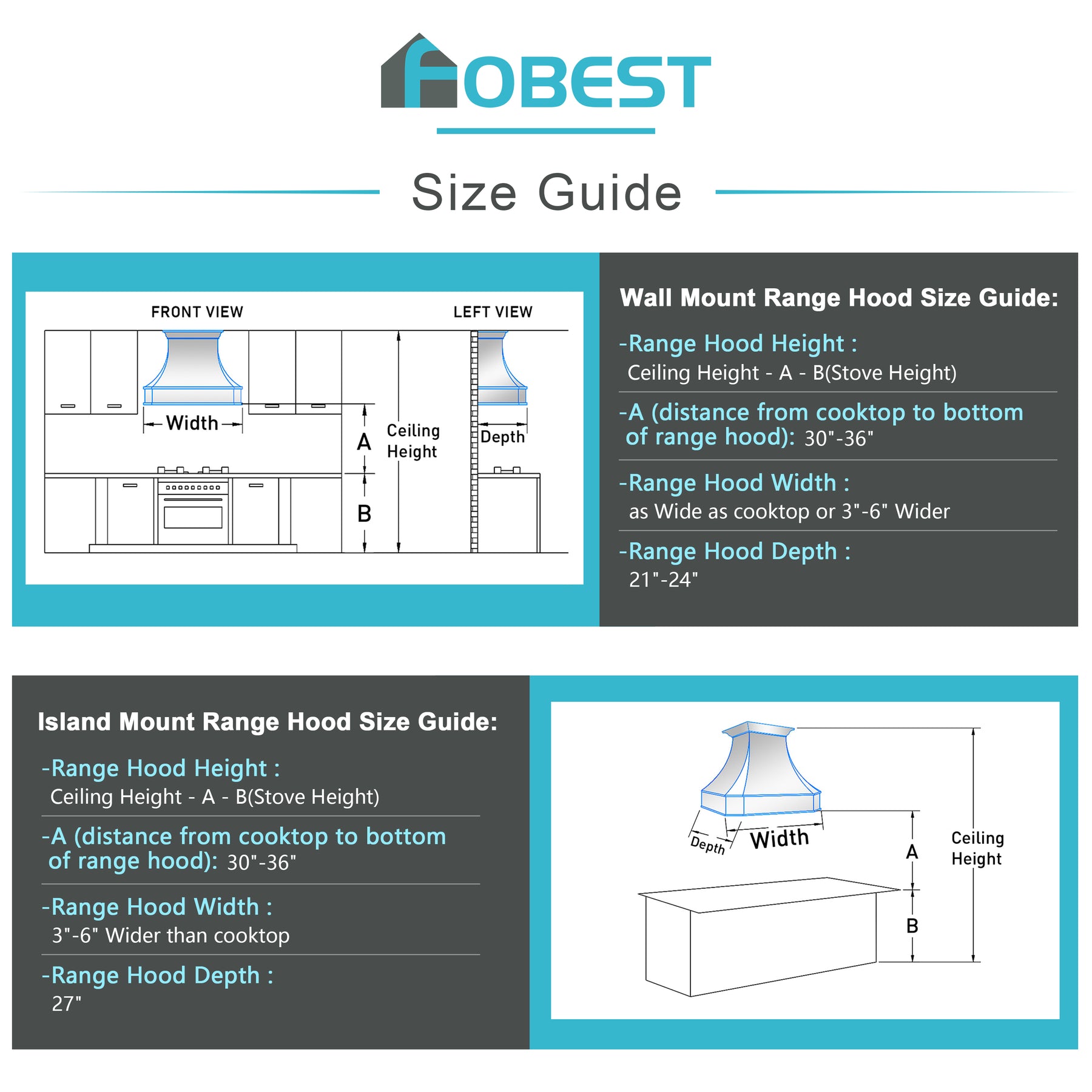 FOBEST

Size Guide

FRONT VIEW

LEFT VIEW

Width

A

B

Ceiling Height

Depth

Wall Mount Range Hood Size Guide:

-Range Hood Height :
Ceiling Height - A - B(Stove Height)

-A (distance from cooktop to bottom of range hood): 30"-36"

-Range Hood Width :
as Wide as cooktop or 3"-6" Wider

-Range Hood Depth :
21"-24"

Island Mount Range Hood Size Guide:

-Range Hood Height :
Ceiling Height - A - B(Stove Height)

-A (distance from cooktop to bottom of range hood): 30"-36"

-Range Hood Width :
3"-6" Wider than cooktop

-Range Hood Depth :
27"

Depth

Width

A

B

Ceiling Height