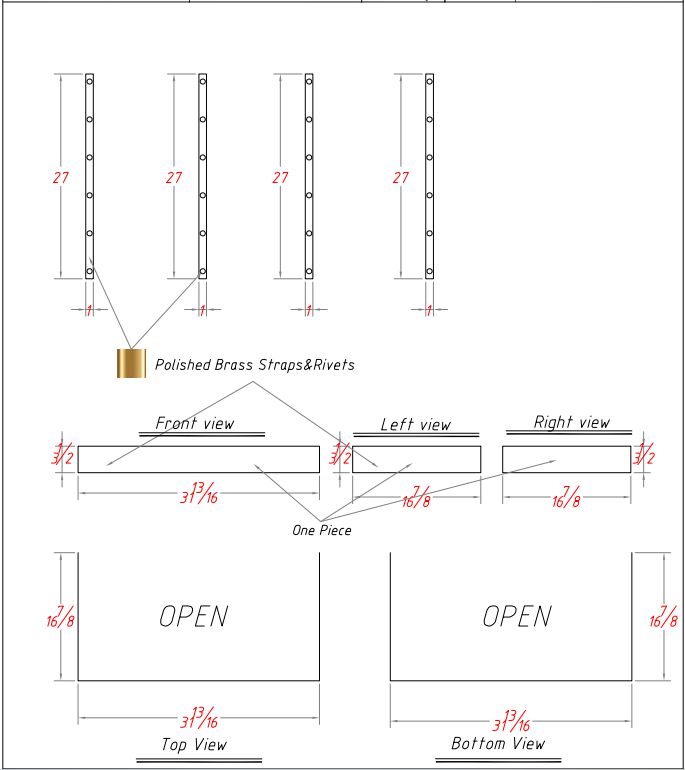 27
27
27
27
1
1
1
1
Polished Brass Straps&Rivets
Front view
Left view
Right view
$3\frac{1}{2}$
$3\frac{1}{2}$
$3\frac{1}{2}$
$31\frac{13}{16}$
$16\frac{7}{8}$
$16\frac{7}{8}$
One Piece
$16\frac{7}{8}$
OPEN
OPEN
$16\frac{7}{8}$
$31\frac{13}{16}$
$31\frac{13}{16}$
Top View
Bottom View